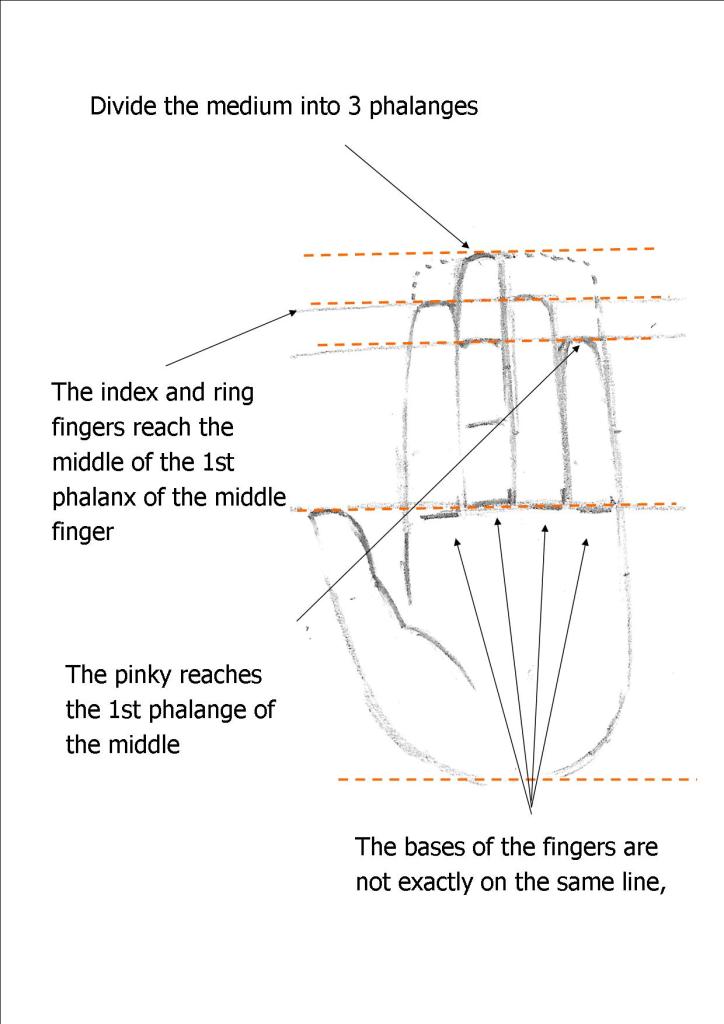 Divide the medium into 3 phalanges

The index and ring fingers reach the middle of the 1st phalanx of the middle finger

The pinky reaches the 1st phalange of the middle

The bases of the fingers are not exactly on the same line,